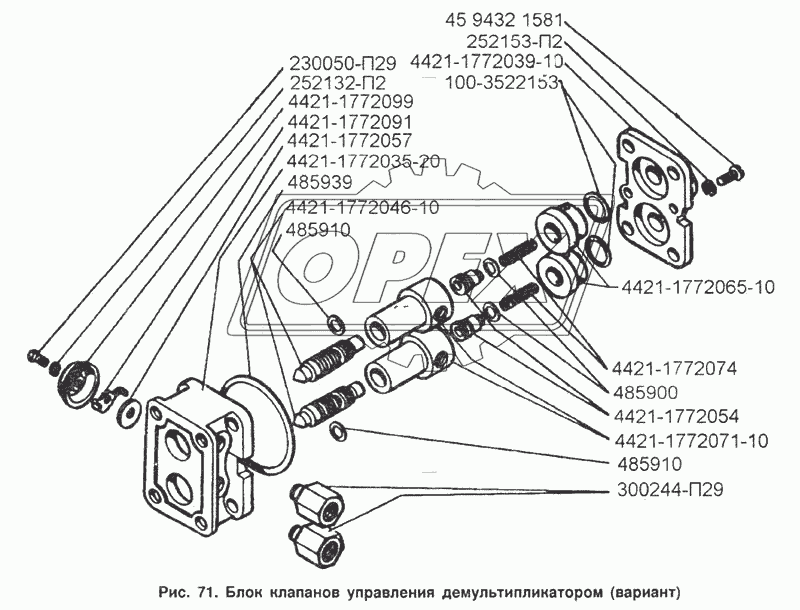 45 9432 1581
252153-П2
4421-1772039-10
100-3522153

230050-П29
252132-П2
4421-1772099
4421-1772091
4421-1772057
4421-1772035-20
485939
4421-1772046-10
485910

ОРЕХ

4421-1772065-10

4421-1772074
485900
4421-1772054
4421-1772071-10
485910
300244-П29

Рис. 71. Блок клапанов управления демультипликатором (вариант)